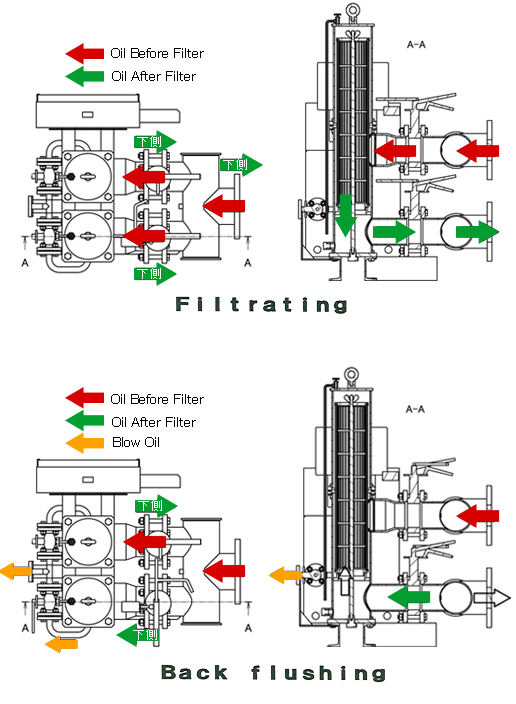 Oil Before Filter
Oil After Filter

下側
下側
下側
A
A
A-A

Filtrating

Oil Before Filter
Oil After Filter
Blow Oil

下側
下側
A
A
A-A

Back flushing