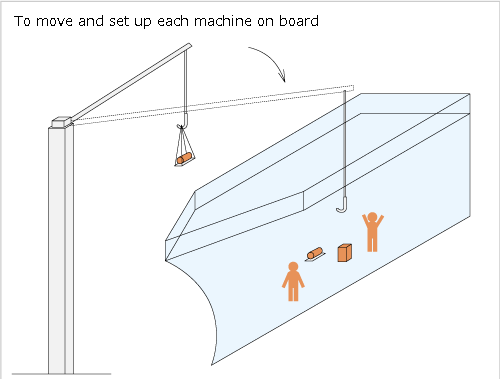 To move and set up each machine on board